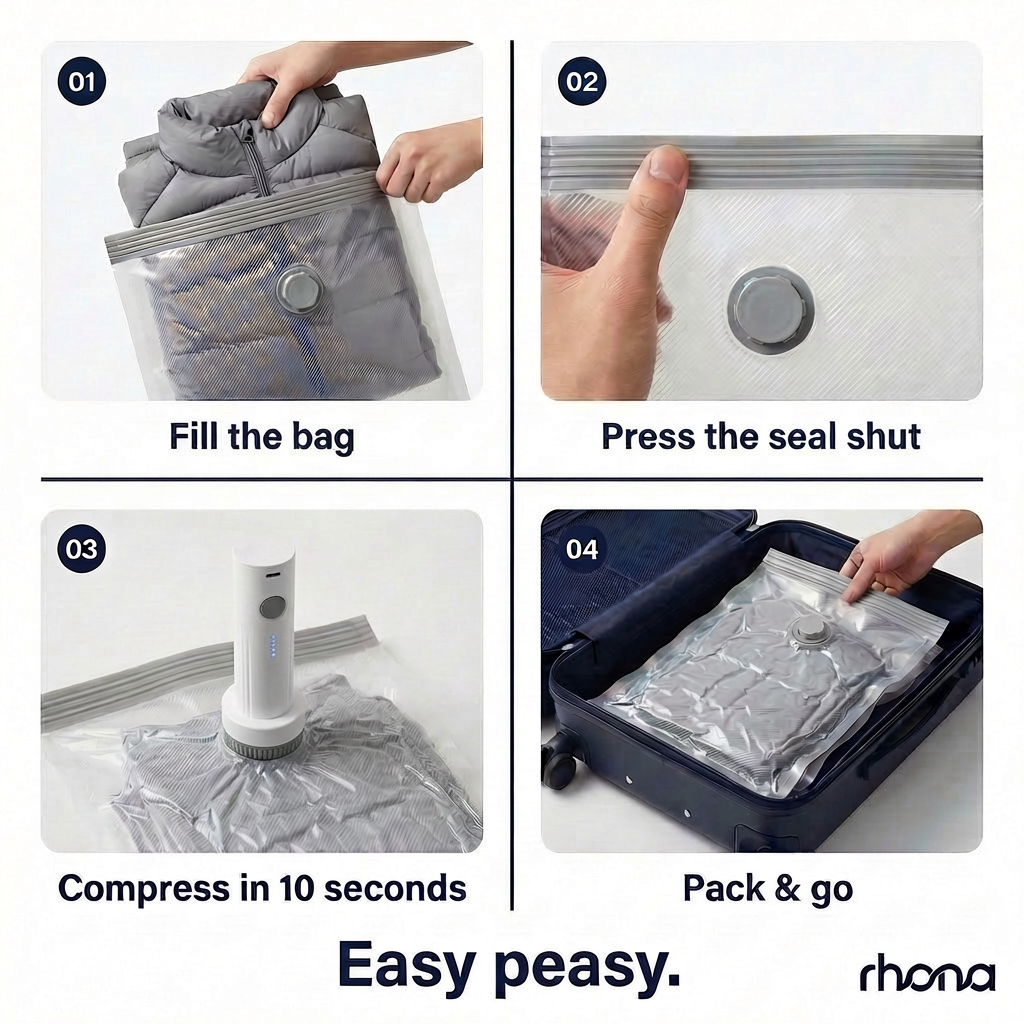 01

Fill the bag

02

Press the seal shut

03

Compress in 10 seconds

04

Pack & go

Easy peasy.

rhona